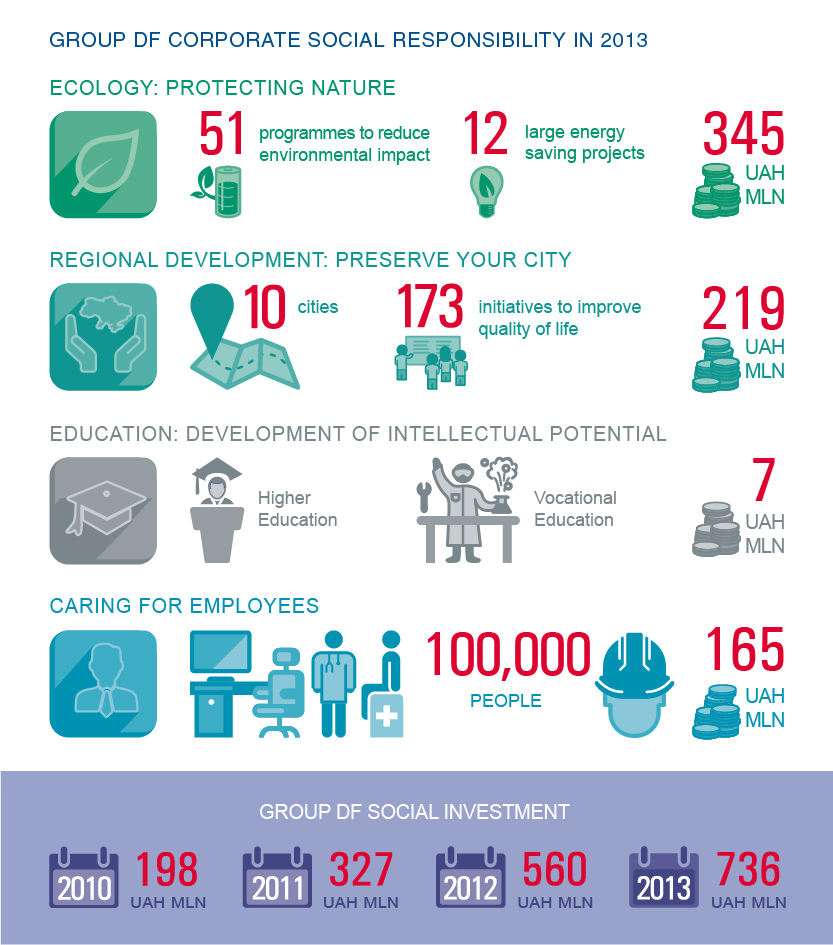 GROUP DF CORPORATE SOCIAL RESPONSIBILITY IN 2013

ECOLOGY: PROTECTING NATURE

51 programmes to reduce environmental impact

12 large energy saving projects

345 UAH MLN

REGIONAL DEVELOPMENT: PRESERVE YOUR CITY

10 cities

173 initiatives to improve quality of life

219 UAH MLN

EDUCATION: DEVELOPMENT OF INTELLECTUAL POTENTIAL

Higher Education

Vocational Education

7 UAH MLN

CARING FOR EMPLOYEES

100,000 PEOPLE

165 UAH MLN

GROUP DF SOCIAL INVESTMENT

2010 198 UAH MLN

2011 327 UAH MLN

2012 560 UAH MLN

2013 736 UAH MLN